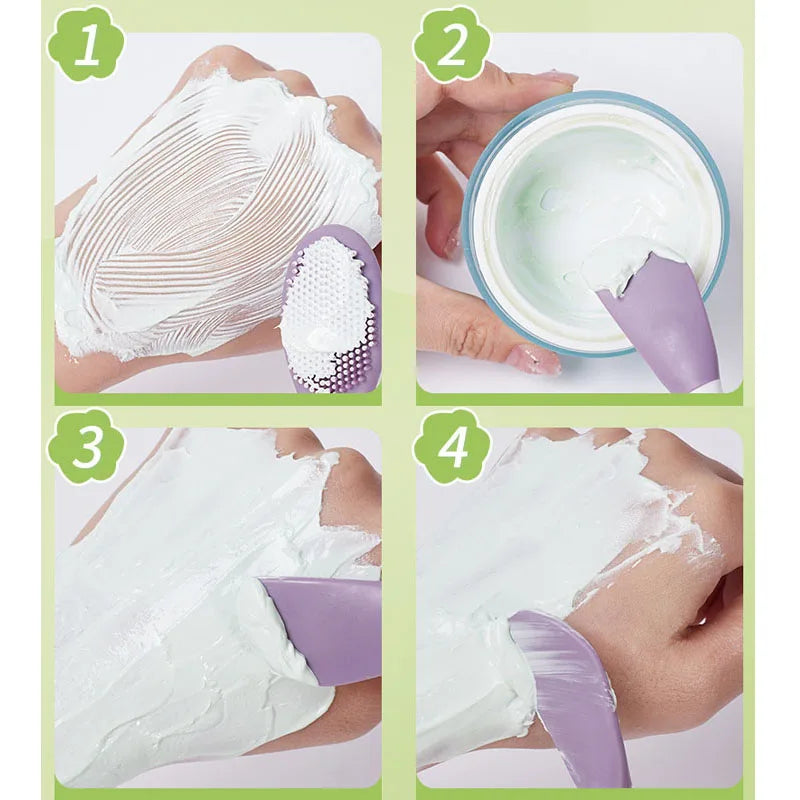 1

2

3

4