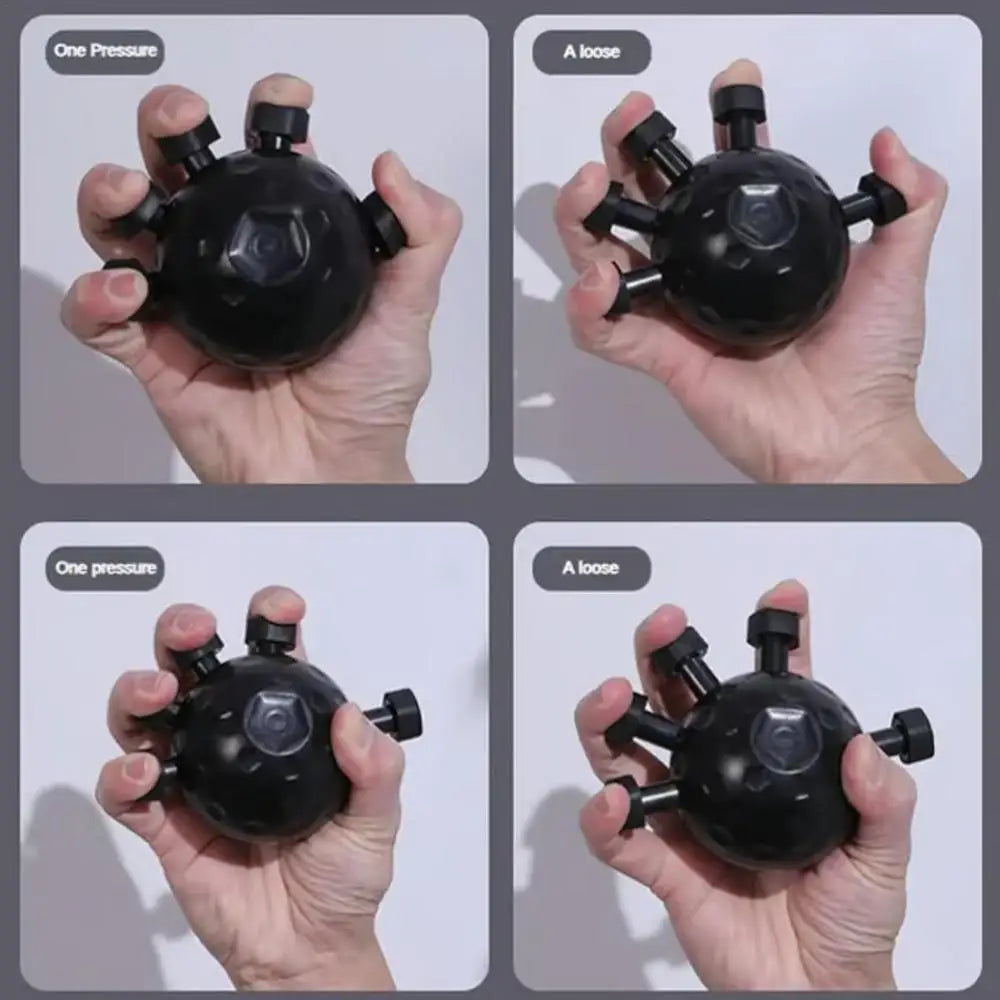 One Pressure

A loose

One pressure

A loose